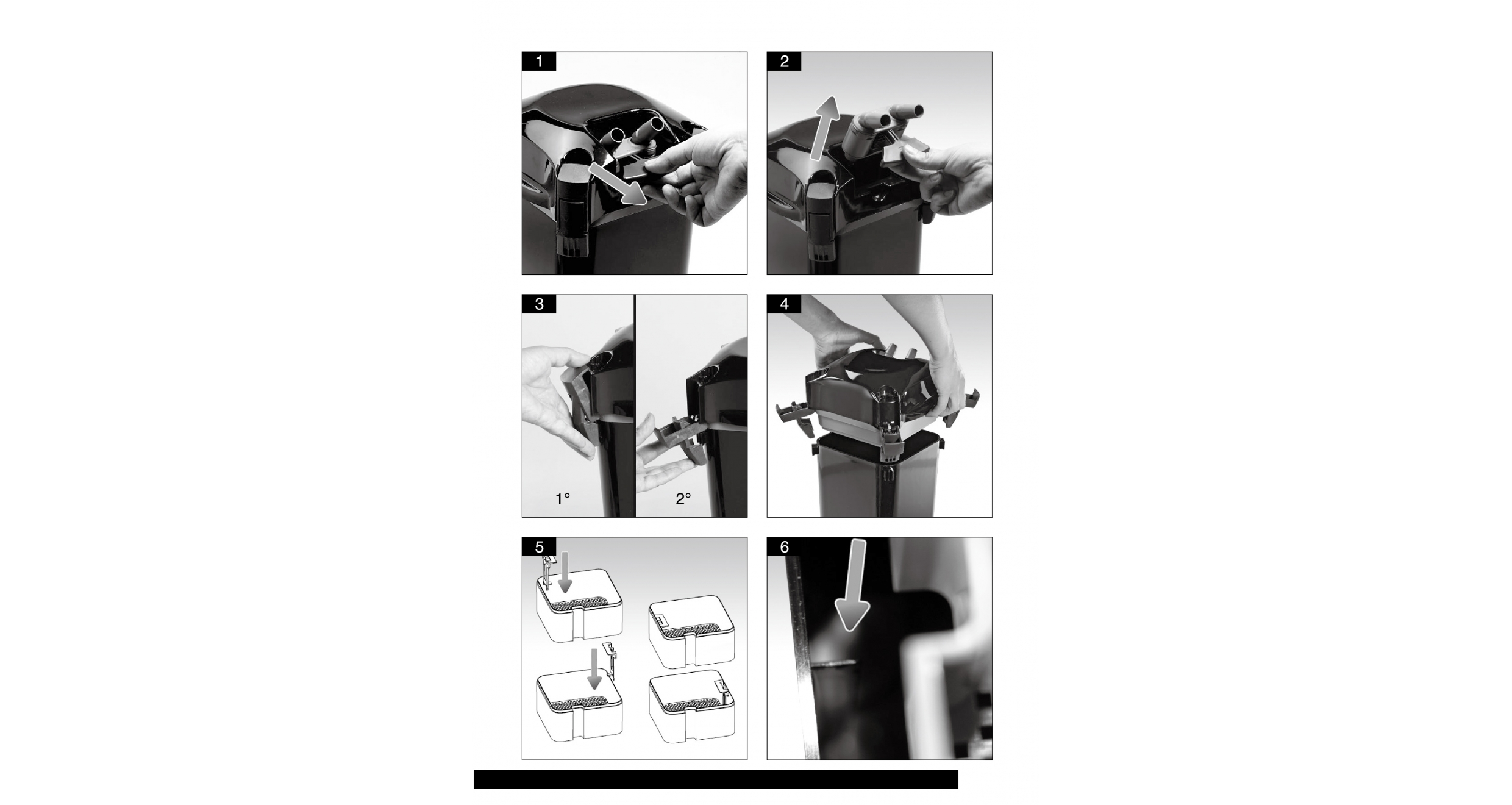 1

2

3

1°

2°

4

5

6