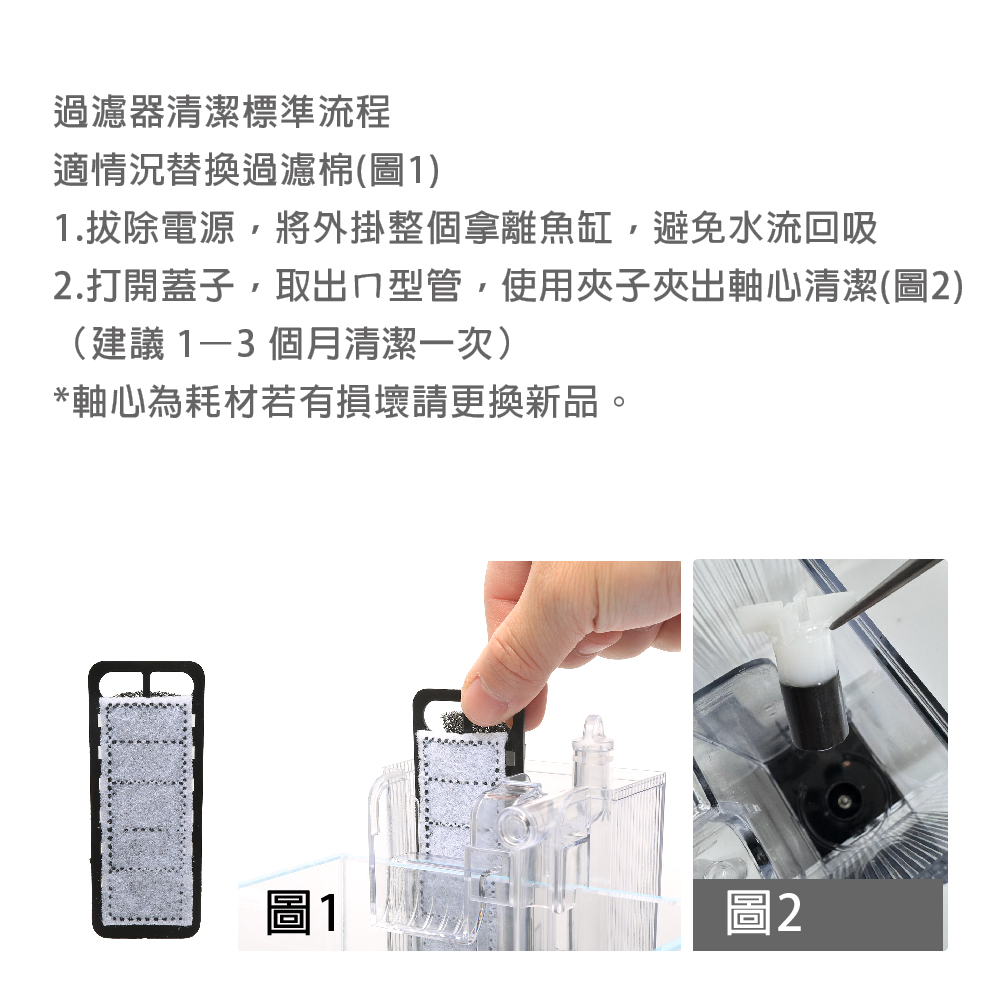 過濾器清潔標準流程
適情況替換過濾棉(圖1)
1.拔除電源，將外掛整個拿離魚缸，避免水流回吸
2.打開蓋子，取出ㄇ型管，使用夾子夾出軸心清潔(圖2)
（建議 1—3 個月清潔一次）
*軸心為耗材若有損壞請更換新品。

圖1

圖2