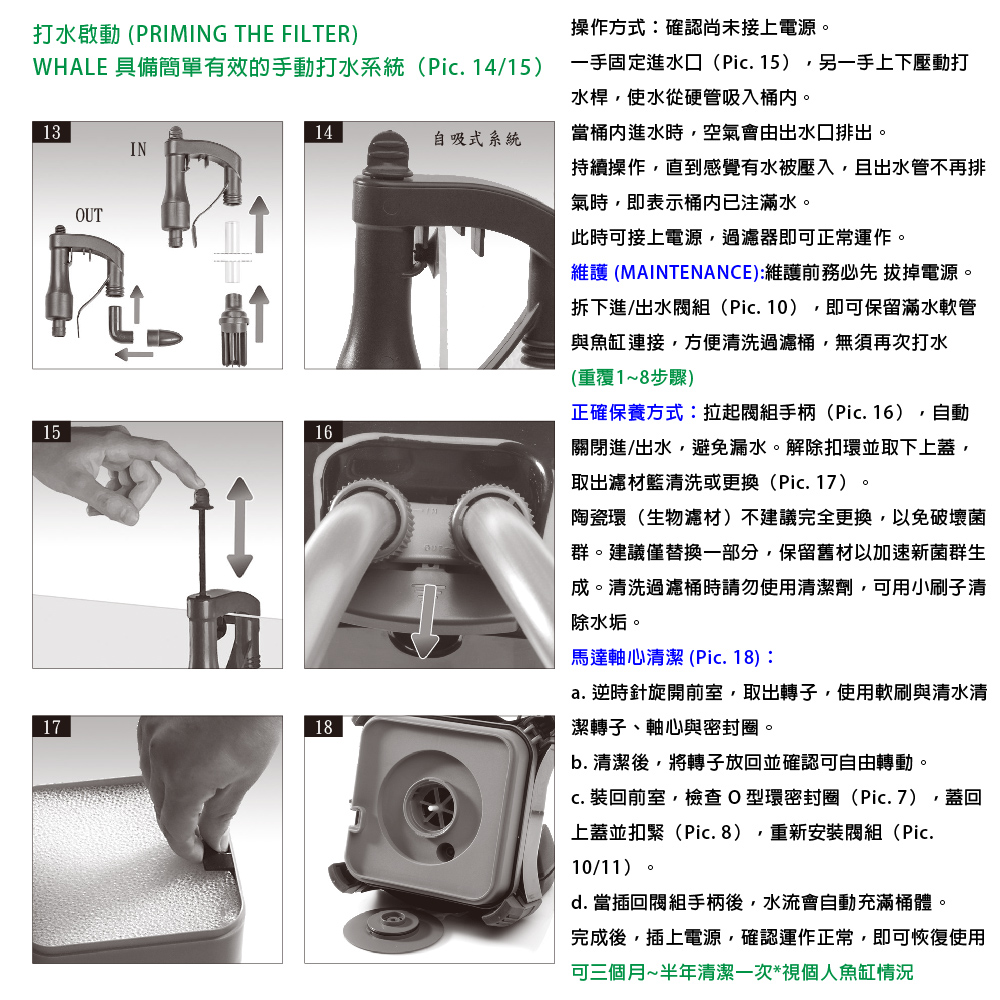 打水啟動 (PRIMING THE FILTER)
WHALE 具備簡單有效的手動打水系統（Pic. 14/15）

13
IN
OUT

14
自吸式系統

15

16

17

18

操作方式：確認尚未接上電源。
一手固定進水口（Pic. 15），另一手上下壓動打水桿，使水從硬管吸入桶內。
當桶內進水時，空氣會由出水口排出。
持續操作，直到感覺有水被壓入，且出水管不再排氣時，即表示桶內已注滿水。
此時可接上電源，過濾器即可正常運作。
維護 (MAINTENANCE):維護前務必先 拔掉電源。
拆下進/出水閥組（Pic. 10），即可保留滿水軟管與魚缸連接，方便清洗過濾桶，無須再次打水
(重覆1~8步驟)
正確保養方式：拉起閥組手柄（Pic. 16），自動關閉進/出水，避免漏水。解除扣環並取下上蓋，取出濾材籃清洗或更換（Pic. 17）。
陶瓷環（生物濾材）不建議完全更換，以免破壞菌群。建議僅替換一部分，保留舊材以加速新菌群生成。清洗過濾桶時請勿使用清潔劑，可用小刷子清除水垢。
馬達軸心清潔 (Pic. 18)：
a. 逆時針旋開前室，取出轉子，使用軟刷與清水清潔轉子、軸心與密封圈。
b. 清潔後，將轉子放回並確認可自由轉動。
c. 裝回前室，檢查 O 型環密封圈（Pic. 7），蓋回上蓋並扣緊（Pic. 8），重新安裝閥組（Pic. 10/11）。
d. 當插回閥組手柄後，水流會自動充滿桶體。
完成後，插上電源，確認運作正常，即可恢復使用
可三個月~半年清潔一次*視個人魚缸情況